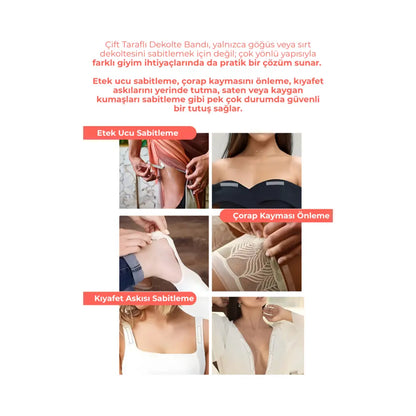 Çift Taraflı Dekolte Bandı, yalnızca göğüs veya sırt dekoltesini sabitlemek için değil; çok yönlü yapısıyla farklı giyim ihtiyaçlarında da pratik bir çözüm sunar.

Etek ucu sabitleme, çorap kaymasını önleme, kıyafet askılarını yerinde tutma, saten veya kaygan kumaşları sabitleme gibi pek çok durumda güvenli bir tutuş sağlar.

Etek Ucu Sabitleme

Çorap Kayması Önleme

Kıyafet Askısı Sabitleme