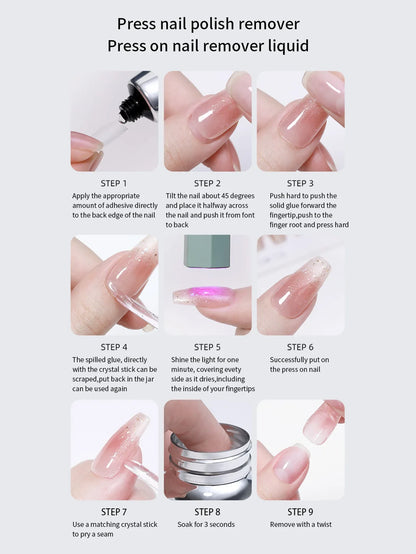 Press nail polish remover
Press on nail remover liquid

STEP 1
Apply the appropriate amount of adhesive directly to the back edge of the nail

STEP 2
Tilt the nail about 45 degrees and place it halfway across the nail and push it from font to back

STEP 3
Push hard to push the solid glue forward the fingertip,push to the finger root and press hard

STEP 4
The spilled glue, directly with the crystal stick can be scraped,put back in the jar can be used again

STEP 5
Shine the light for one minute, covering evety side as it dries,including the inside of your fingertips

STEP 6
Successfully put on the press on nail

STEP 7
Use a matching crystal stick to pry a seam

STEP 8
Soak for 3 seconds

STEP 9
Remove with a twist