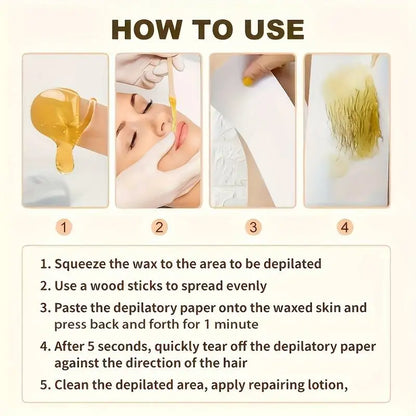 HOW TO USE

1

2

3

4

1. Squeeze the wax to the area to be depilated

2. Use a wood sticks to spread evenly

3. Paste the depilatory paper onto the waxed skin and press back and forth for 1 minute

4. After 5 seconds, quickly tear off the depilatory paper against the direction of the hair

5. Clean the depilated area, apply repairing lotion,