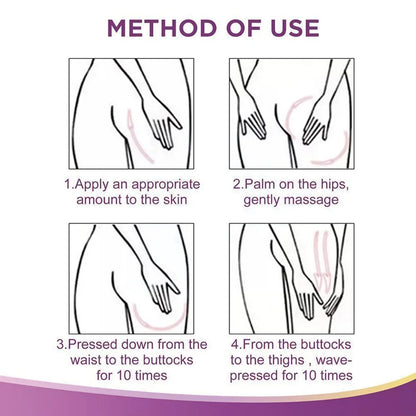 METHOD OF USE

1.Apply an appropriate amount to the skin

2.Palm on the hips, gently massage

3.Pressed down from the waist to the buttocks for 10 times

4.From the buttocks to the thighs , wave-pressed for 10 times