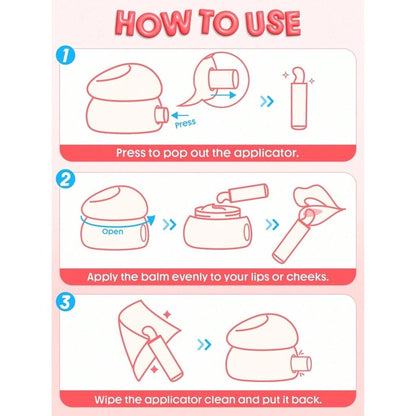 HOW TO USE

1

Press

Press to pop out the applicator.

2

Open

Apply the balm evenly to your lips or cheeks.

3

Wipe the applicator clean and put it back.