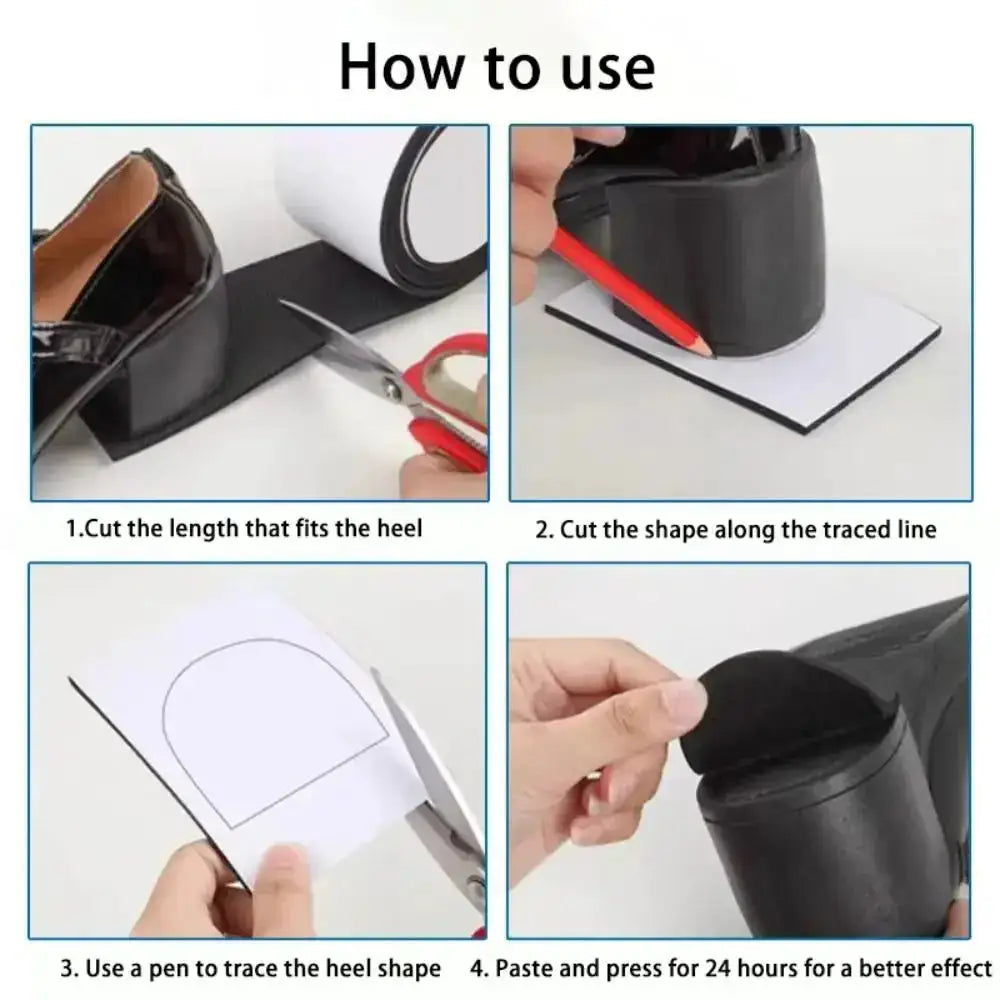 How to use

1.Cut the length that fits the heel

2. Cut the shape along the traced line

3. Use a pen to trace the heel shape

4. Paste and press for 24 hours for a better effect